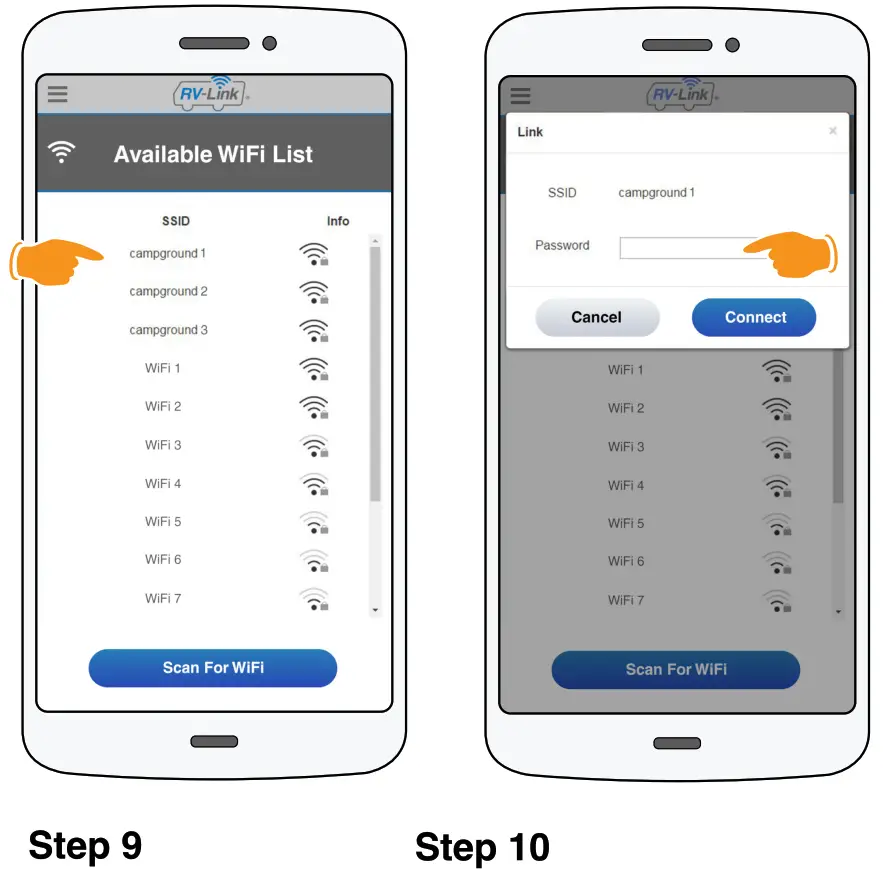 RV-Link

Available WiFi List

SSID

Info

campground 1

campground 2

campground 3

WiFi 1

WiFi 2

WiFi 3

WiFi 4

WiFi 5

WiFi 6

WiFi 7

Scan For WiFi

Step 9

RV-Link

Link

×

SSID

campground 1

Password

Cancel

Connect

WiFi 1

WiFi 2

WiFi 3

WiFi 4

WiFi 5

WiFi 6

WiFi 7

Scan For WiFi

Step 10