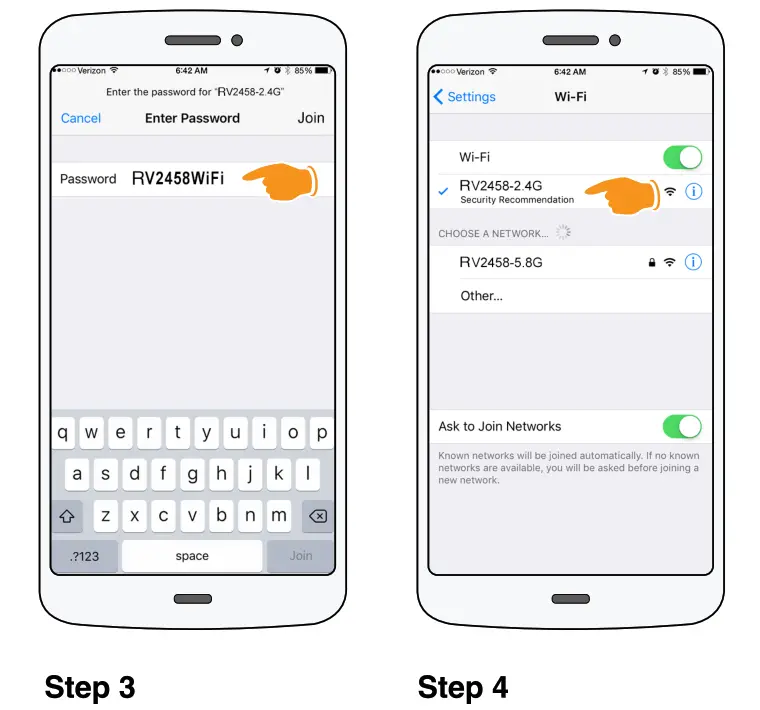 Verizon 6:42 AM 85%

Enter the password for "RV2458-2.4G"

Cancel Enter Password Join

Password RV2458WiFi

q w e r t y u i o p
a s d f g h j k l
z x c v b n m
.?123 space Join

Step 3

Verizon 6:42 AM 85%

Settings Wi-Fi

Wi-Fi

RV2458-2.4G
Security Recommendation

CHOOSE A NETWORK...

RV2458-5.8G

Other...

Ask to Join Networks

Known networks will be joined automatically. If no known networks are available, you will be asked before joining a new network.

Step 4