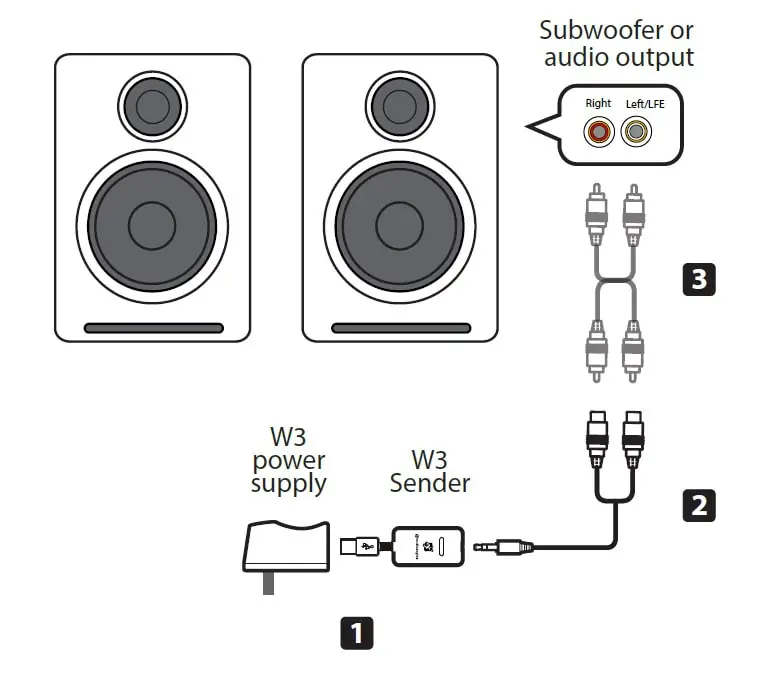 Subwoofer or audio output

Right Left/LFE

3

W3 power supply

W3 Sender

2

1