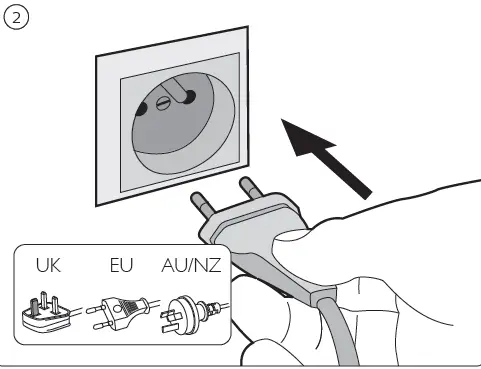 2

UK EU AU/NZ