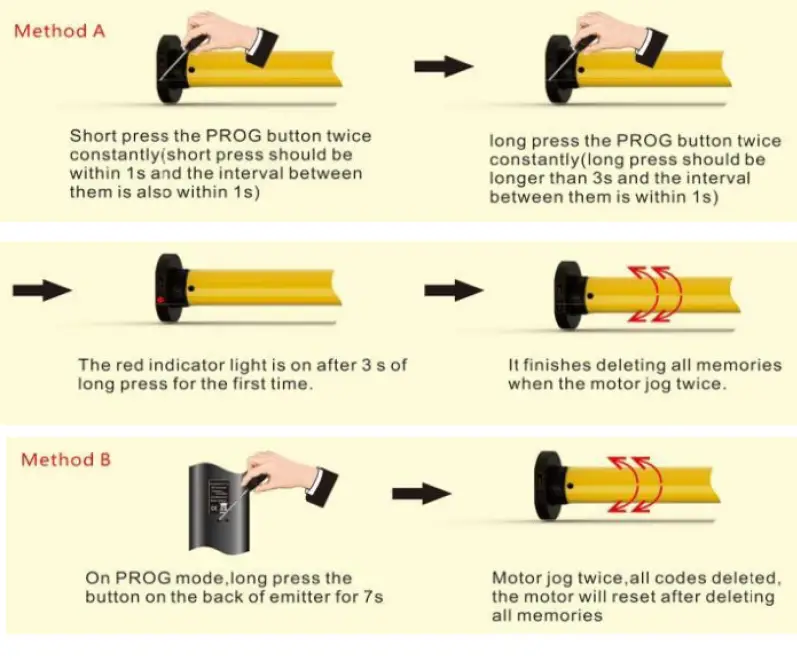 Method A

Short press the PROG button twice constantly(short press should be within 1s and the interval between them is also within 1s)

long press the PROG button twice constantly(long press should be longer than 3s and the interval between them is within 1s)

The red indicator light is on after 3 s of long press for the first time.

It finishes deleting all memories when the motor jog twice.

Method B

On PROG mode,long press the button on the back of emitter for 7s

Motor jog twice,all codes deleted, the motor will reset after deleting all memories