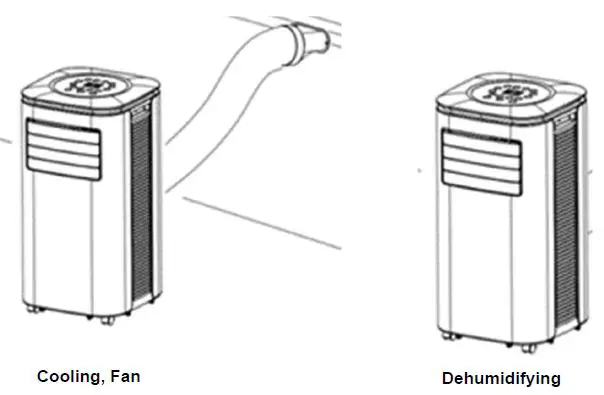 Cooling, Fan

Dehumidifying