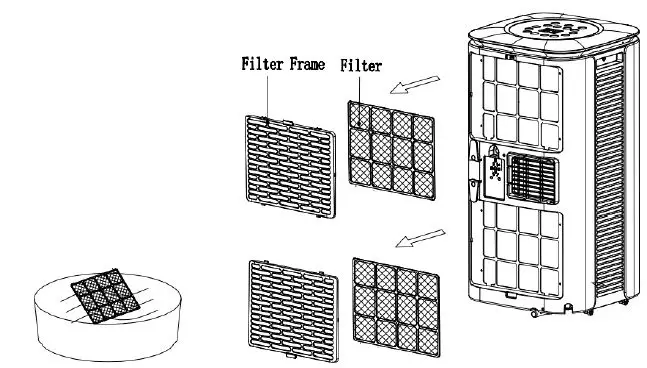 Filter Frame
Filter