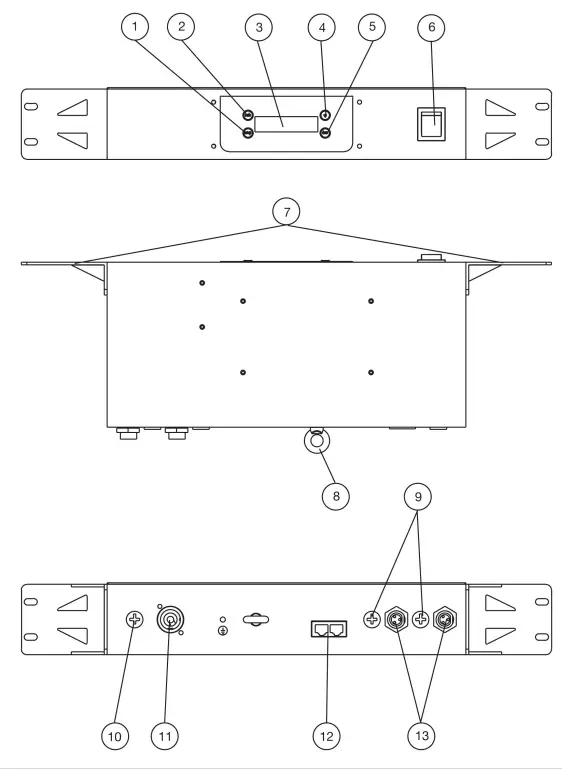 1
2
3
4
5
6
7
8
9
10
11
12
13