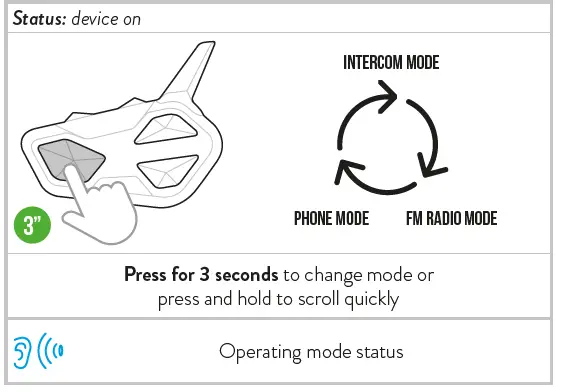 Status: device on

3"

INTERCOM MODE

PHONE MODE

FM RADIO MODE

Press for 3 seconds to change mode or press and hold to scroll quickly

Operating mode status