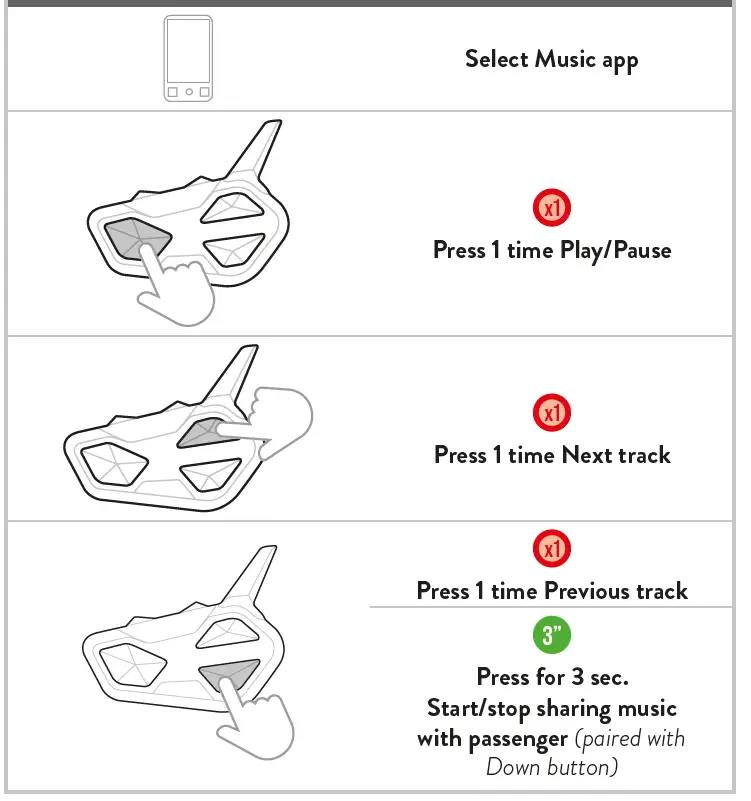 Select Music app

x1
Press 1 time Play/Pause

x1
Press 1 time Next track

x1
Press 1 time Previous track

3"
Press for 3 sec.
Start/stop sharing music with passenger (paired with Down button)