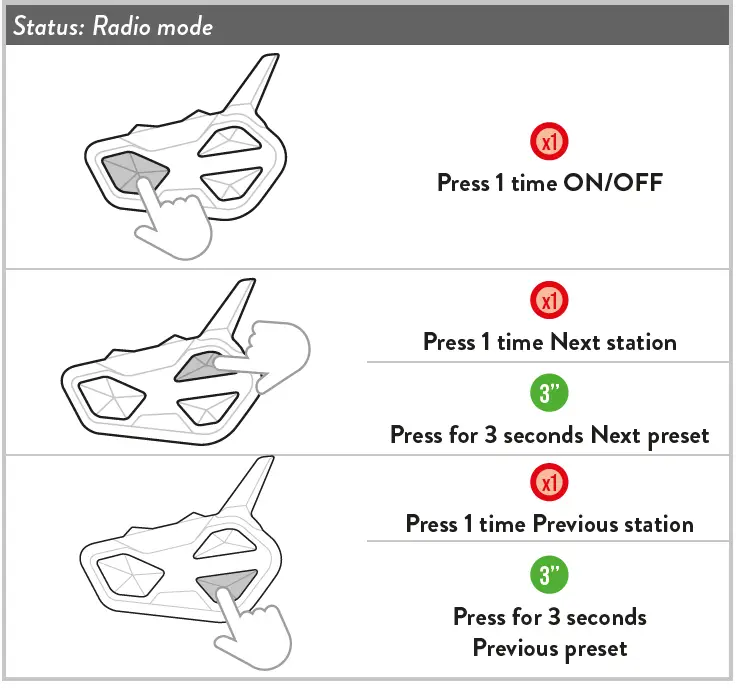 Status: Radio mode

x1
Press 1 time ON/OFF

x1
Press 1 time Next station

3"
Press for 3 seconds Next preset

x1
Press 1 time Previous station

3"
Press for 3 seconds Previous preset