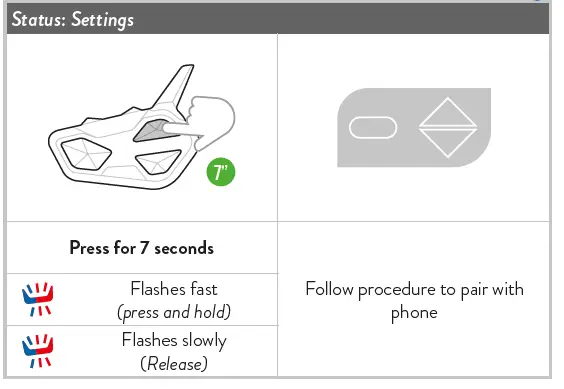 Status: Settings

7"

Press for 7 seconds

Flashes fast
(press and hold)

Flashes slowly
(Release)

Follow procedure to pair with phone