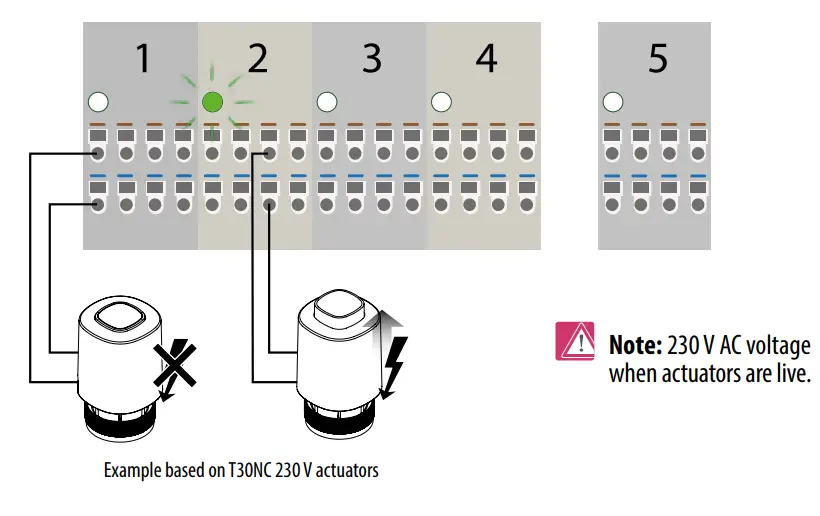 1 2 3 4 5

Note: 230 V AC voltage when actuators are live.

Example based on T30NC 230 V actuators