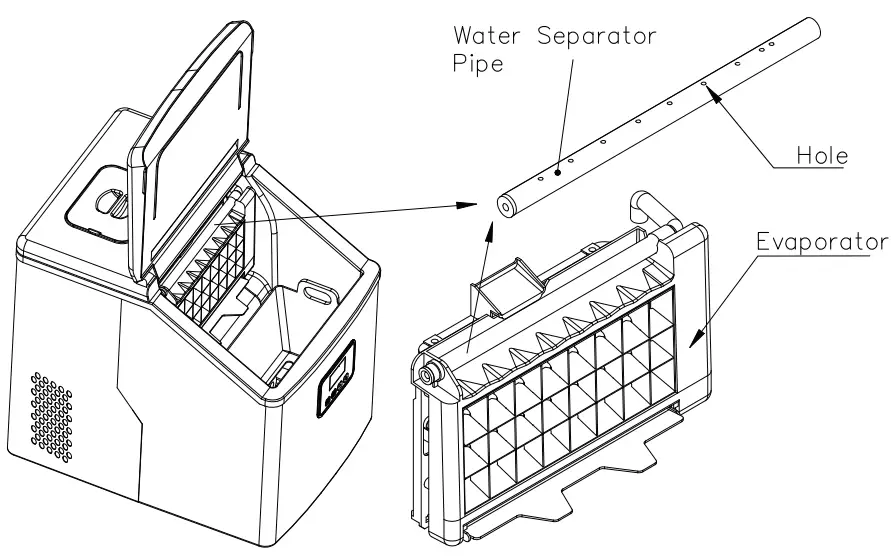 Water Separator Pipe

Hole

Evaporator