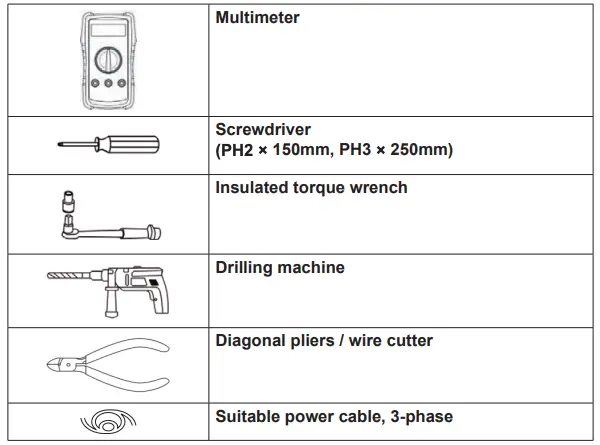 | | |
|---|---|
| | **Multimeter** |
| | **Screwdriver (PH2 × 150mm, PH3 × 250mm)** |
| | **Insulated torque wrench** |
| | **Drilling machine** |
| | **Diagonal pliers / wire cutter** |
| | **Suitable power cable, 3-phase** |