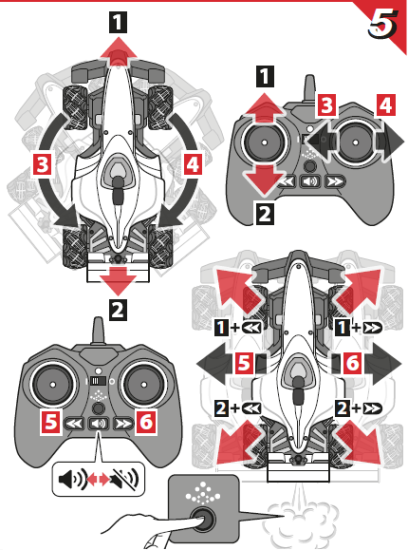 5

1

3

4

2

1

3

4

2

1+

1+

5

6

2+

2+

5

6