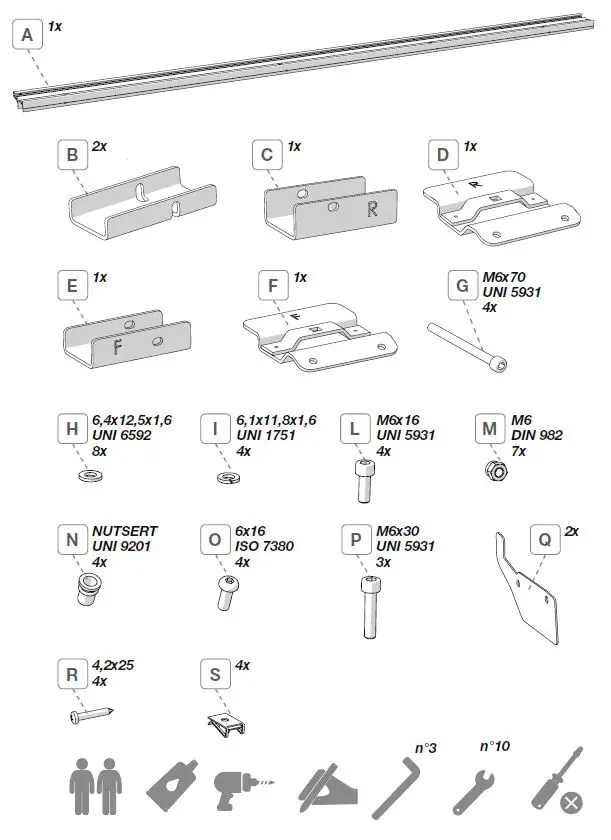 A 1x

B 2x

C 1x

R

D 1x

R

E 1x

F

F 1x

F

G M6x70 UNI 5931 4x

H 6,4x12,5x1,6 UNI 6592 8x

I 6,1x11,8x1,6 UNI 1751 4x

L M6x16 UNI 5931 4x

M M6 DIN 982 7x

N NUTSERT UNI 9201 4x

O 6x16 ISO 7380 4x

P M6x30 UNI 5931 3x

Q 2x

R 4,2x25 4x

S 4x

n°3

n°10