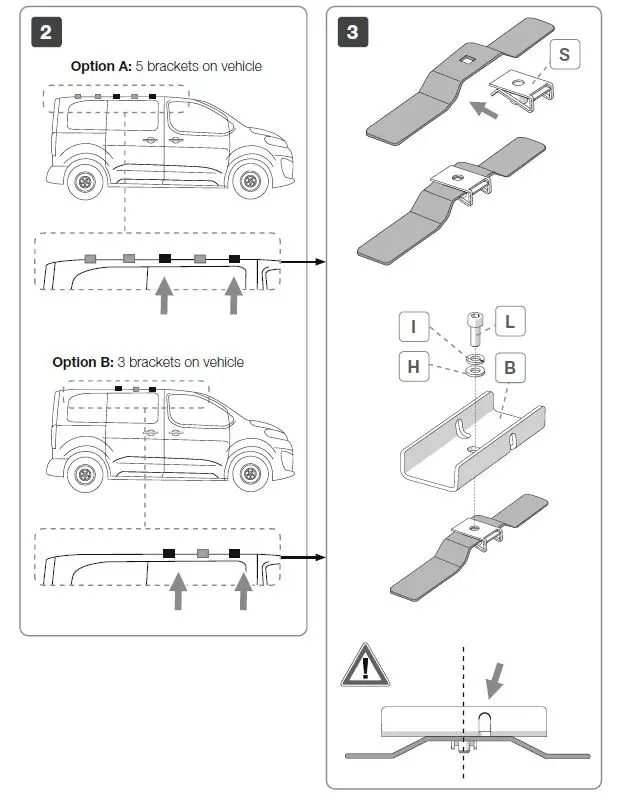 2

Option A: 5 brackets on vehicle

Option B: 3 brackets on vehicle

3

S

I

L

H

B