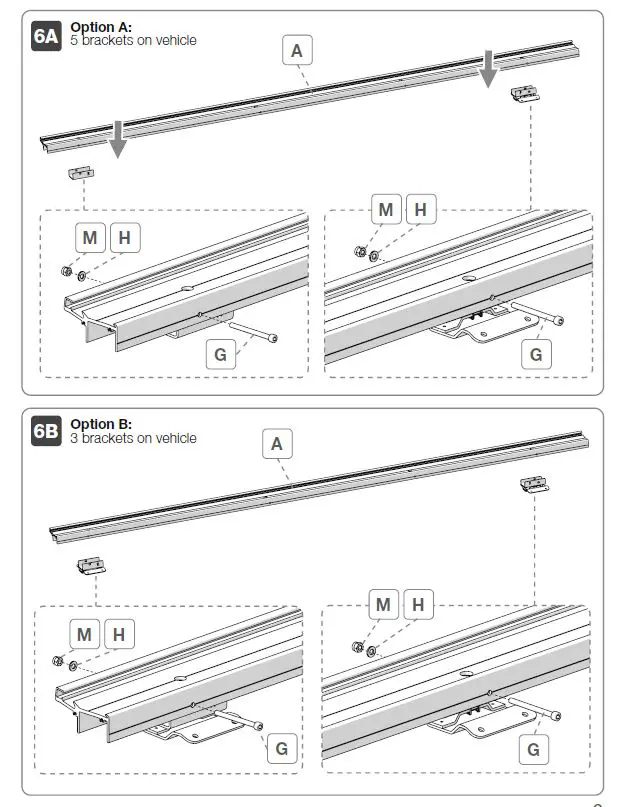 6A
Option A:
5 brackets on vehicle

A

M H

G

M H

G

6B
Option B:
3 brackets on vehicle

A

M H

G

M H

G