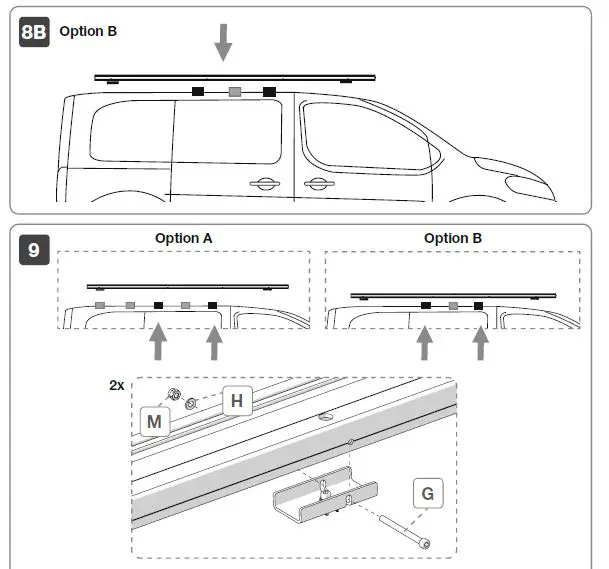 8B Option B

9

Option A

Option B

2x

M

H

G