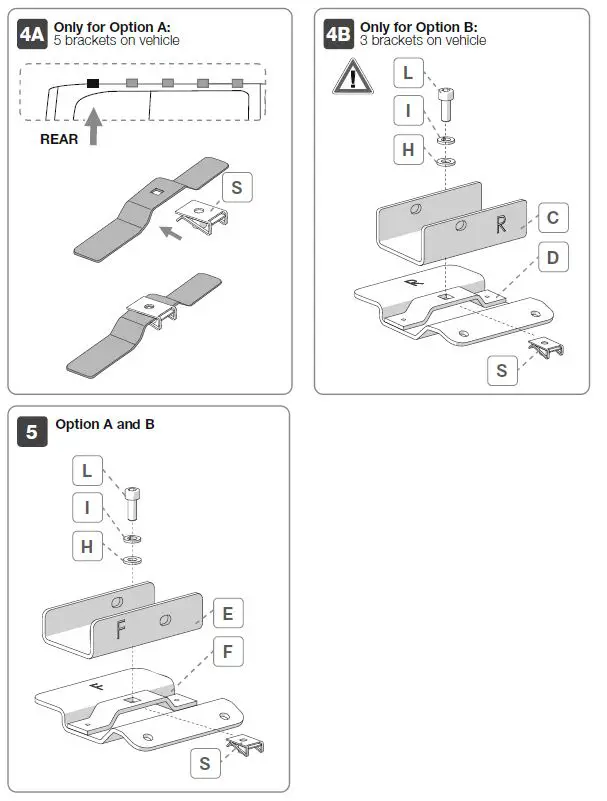 4A Only for Option A:
5 brackets on vehicle

REAR

S

4B Only for Option B:
3 brackets on vehicle

L

I

H

R

C

D

R

S

5 Option A and B

L

I

H

F

E

F

F

S