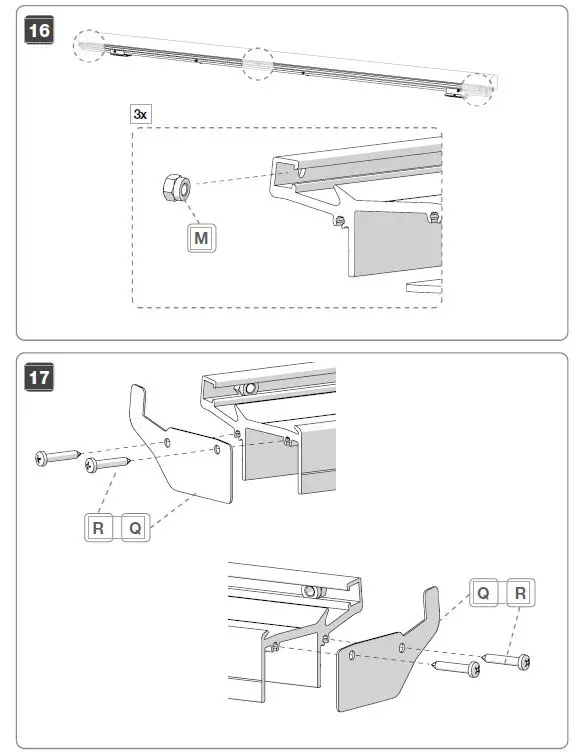 16

3x

M

17

R Q

Q R