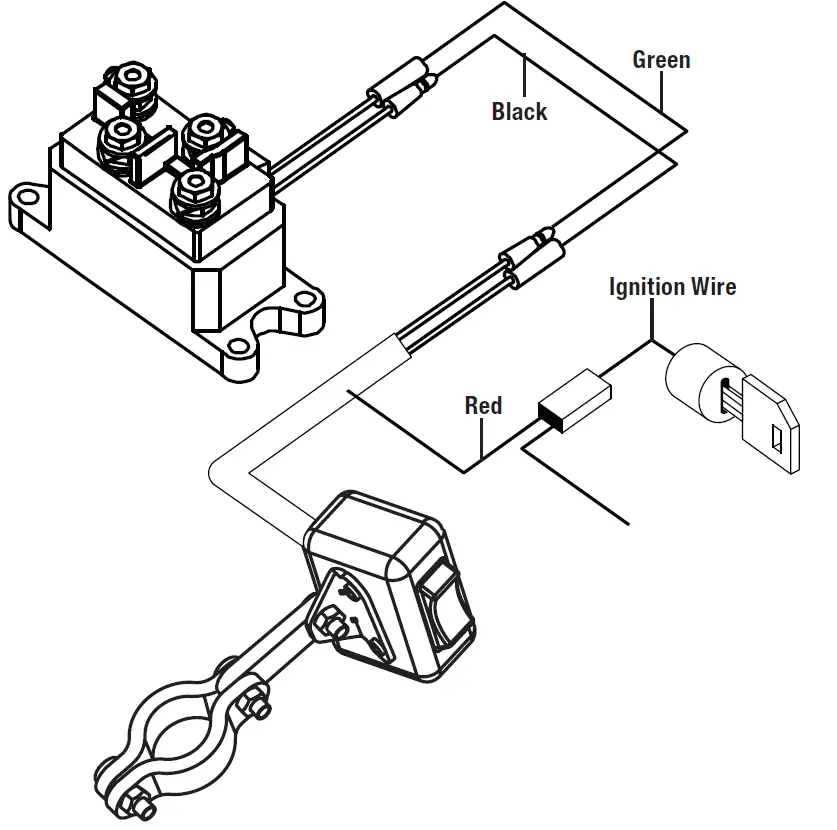 Green

Black

Ignition Wire

Red