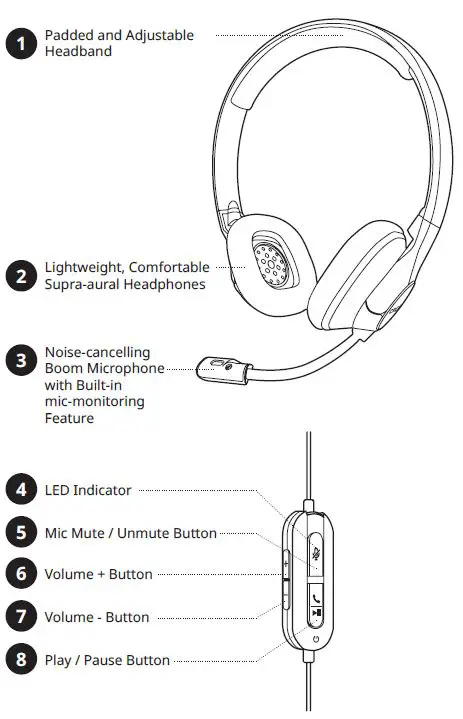 1 Padded and Adjustable Headband

2 Lightweight, Comfortable Supra-aural Headphones

3 Noise-cancelling Boom Microphone with Built-in mic-monitoring Feature

4 LED Indicator

5 Mic Mute / Unmute Button

6 Volume + Button

7 Volume - Button

8 Play / Pause Button

+
-