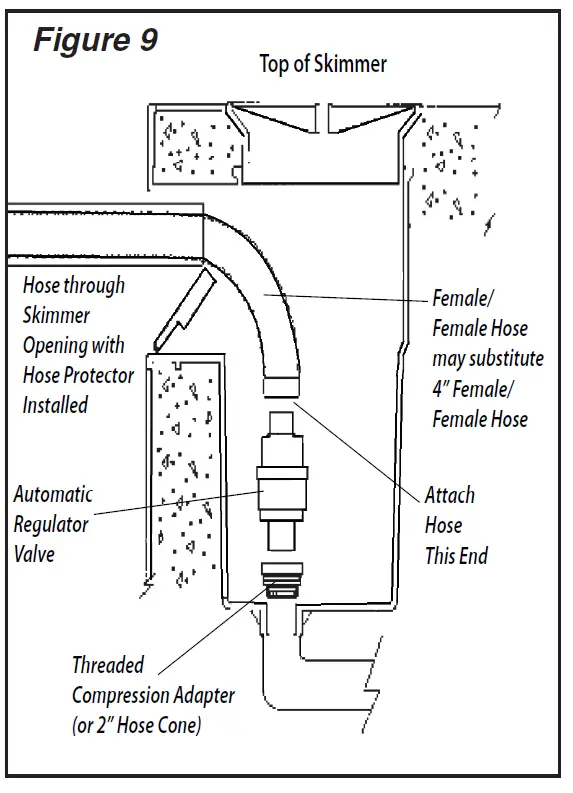 Figure 9

Top of Skimmer

Hose through Skimmer Opening with Hose Protector Installed

Female/ Female Hose may substitute 4" Female/ Female Hose

Automatic Regulator Valve

Attach Hose This End

Threaded Compression Adapter (or 2" Hose Cone)