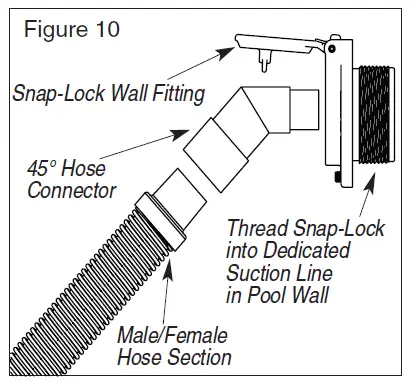 Figure 10

Snap-Lock Wall Fitting

45° Hose Connector

Thread Snap-Lock into Dedicated Suction Line in Pool Wall

Male/Female Hose Section