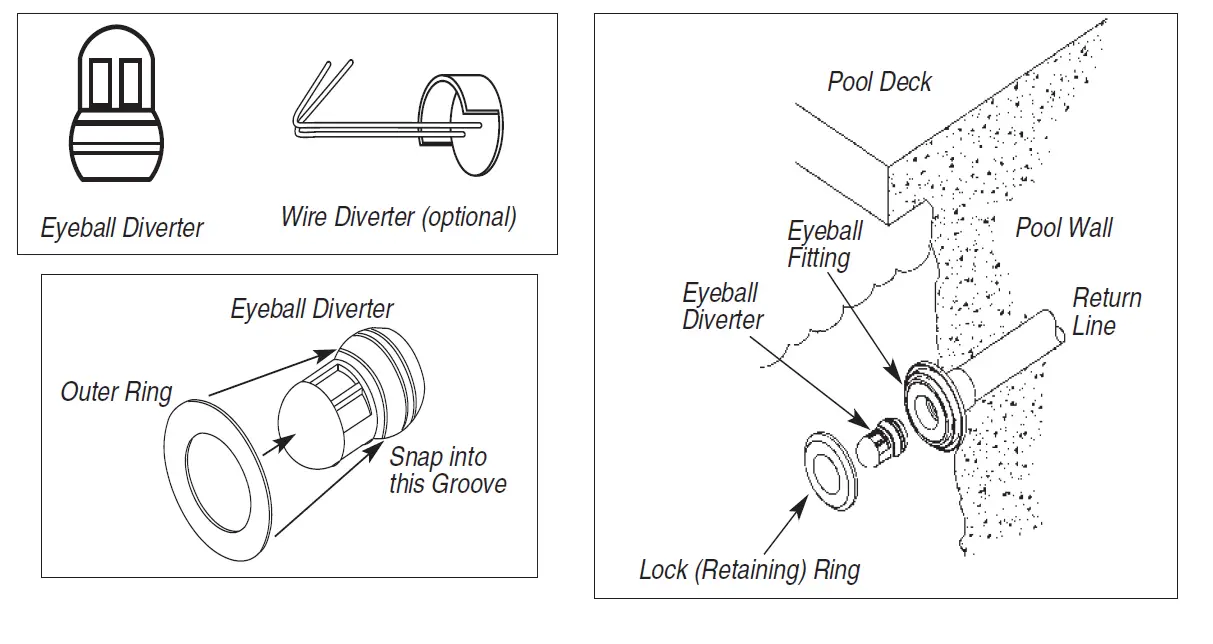 Eyeball Diverter

Wire Diverter (optional)

Eyeball Diverter

Outer Ring

Snap into this Groove

Pool Deck

Pool Wall

Eyeball Fitting

Eyeball Diverter

Return Line

Lock (Retaining) Ring