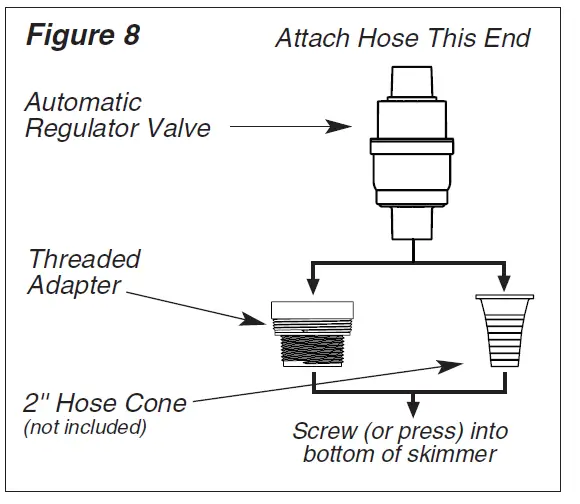 Figure 8

Attach Hose This End

Automatic Regulator Valve

Threaded Adapter

2" Hose Cone (not included)

Screw (or press) into bottom of skimmer