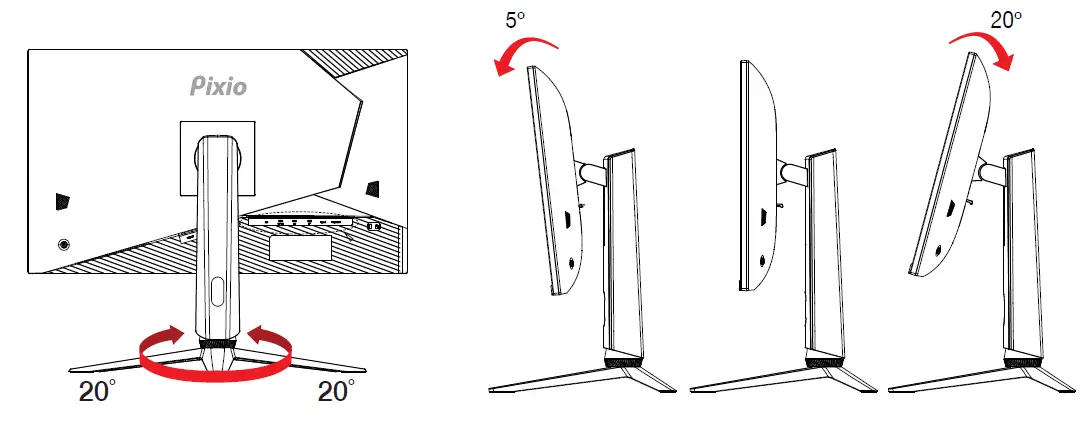 Pixio

20°

20°

5°

20°