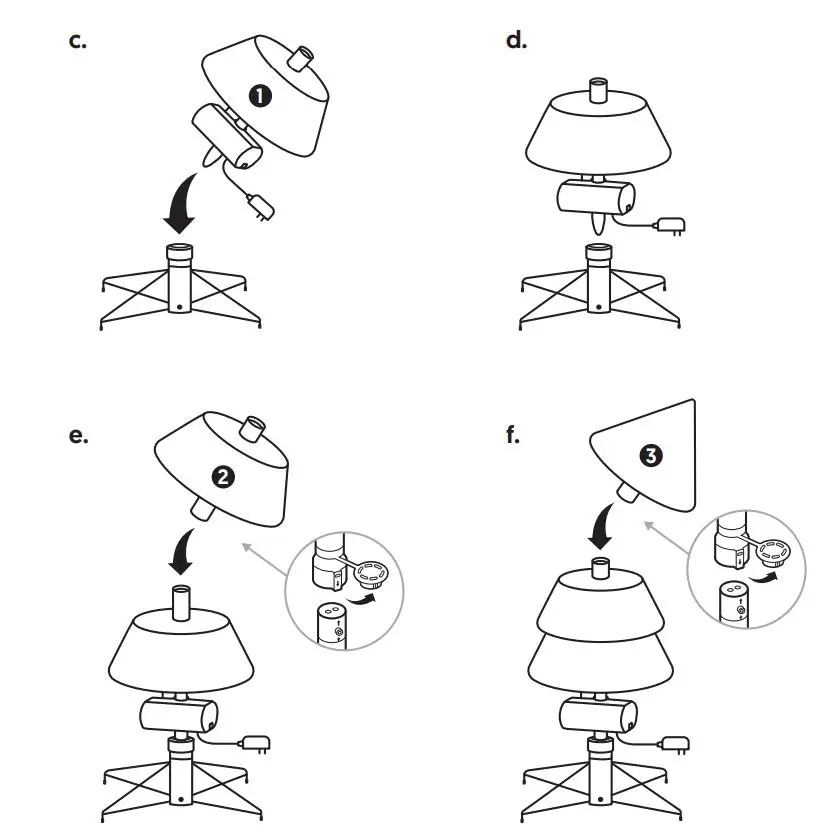 c.

1

d.

e.

2

f.

3