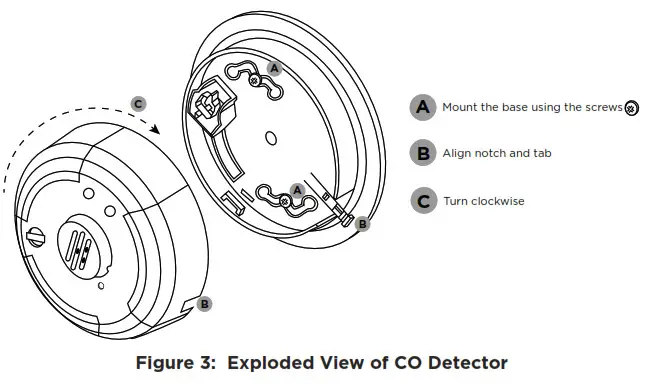 C

A

A

B

B

A Mount the base using the screws

B Align notch and tab

C Turn clockwise

Figure 3: Exploded View of CO Detector