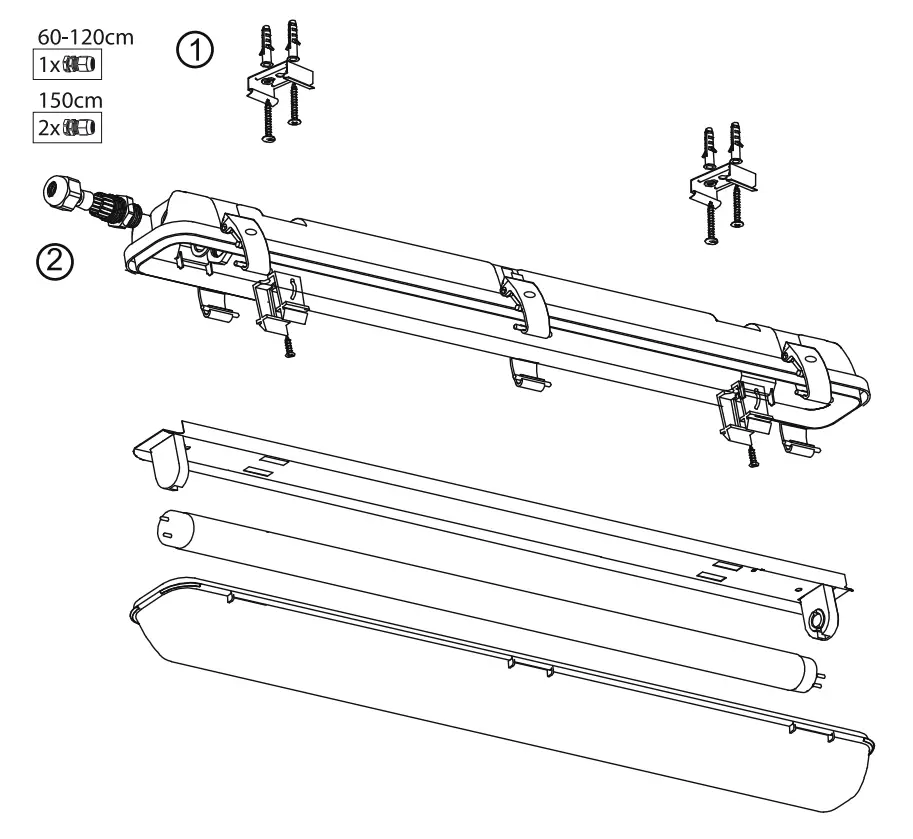 60-120cm
1x

150cm
2x

①

②