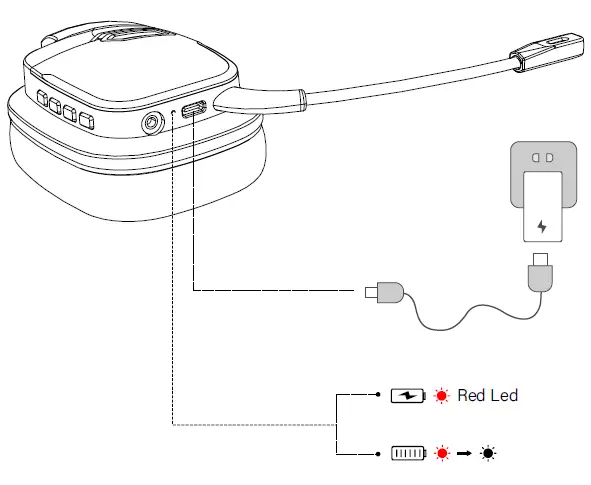 Red Led