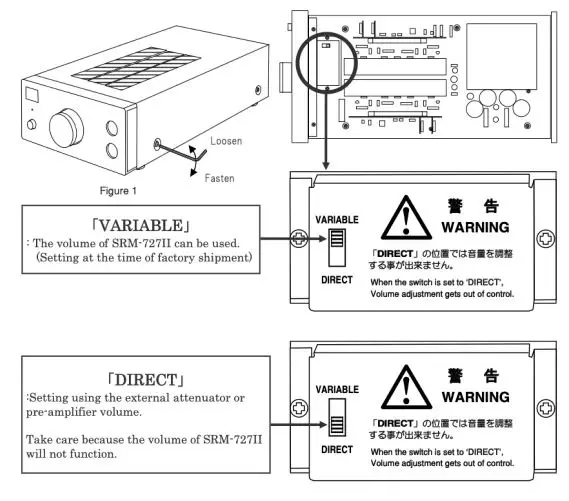 Loosen

Fasten

Figure 1

「VARIABLE」
: The volume of SRM-727II can be used.
(Setting at the time of factory shipment)

VARIABLE

DIRECT

警 告
WARNING

「DIRECT」の位置では音量を調整する事が出来ません。

When the switch is set to 'DIRECT', Volume adjustment gets out of control.

「DIRECT」
:Setting using the external attenuator or pre-amplifier volume.

Take care because the volume of SRM-727II will not function.

VARIABLE

DIRECT

警 告
WARNING

「DIRECT」の位置では音量を調整する事が出来ません。

When the switch is set to 'DIRECT', Volume adjustment gets out of control.