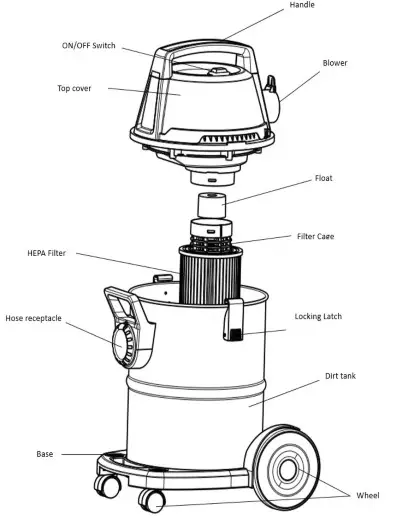 Handle

ON/OFF Switch

Blower

Top cover

Float

Filter Cage

HEPA Filter

Hose receptacle

Locking Latch

Dirt tank

Base

Wheel