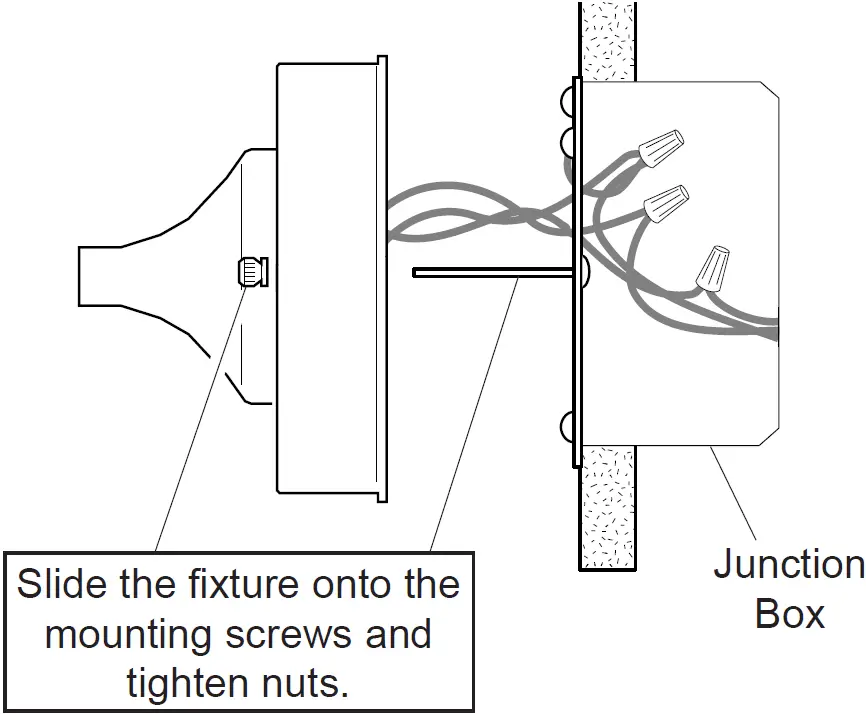 Slide the fixture onto the mounting screws and tighten nuts.

Junction Box