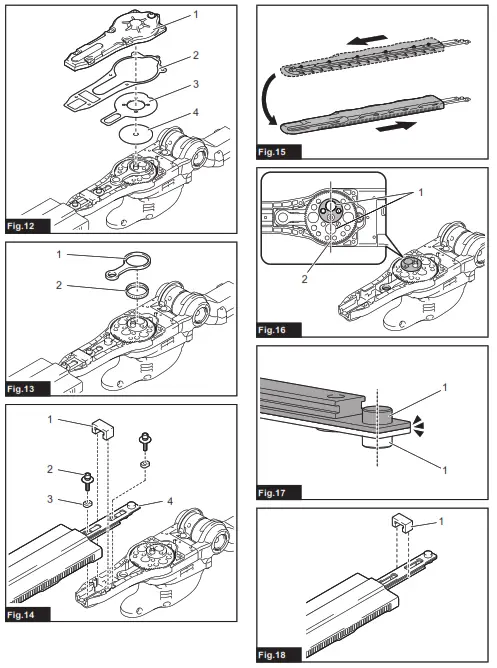 1
2
3
4
Fig.12

1
2
Fig.13

1
2
3
4
Fig.14

Fig.15

1
2
Fig.16

1
1
Fig.17

1
Fig.18