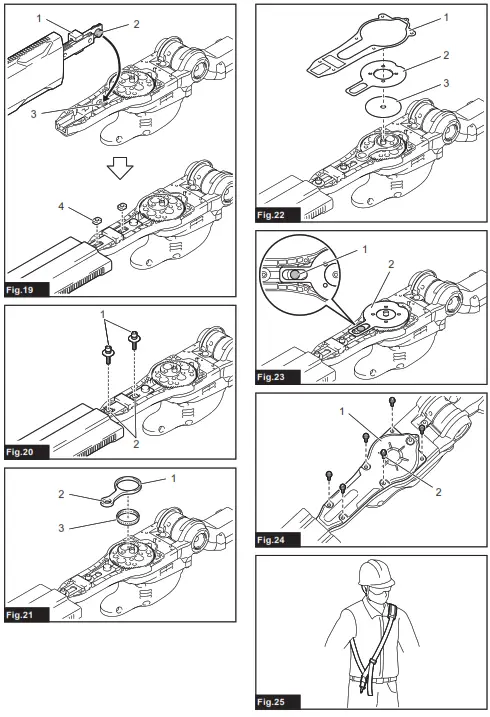 1
2
3
4
Fig.19

1
2
Fig.20

1
2
3
Fig.21

1
2
3
Fig.22

1
2
Fig.23

1
2
Fig.24

Fig.25