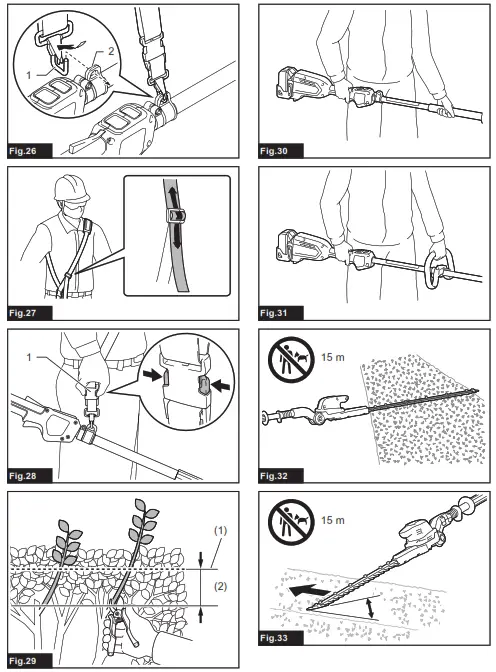 1
2
Fig.26

Fig.27

1
Fig.28

(1)
(2)
Fig.29

Fig.30

Fig.31

15 m
Fig.32

15 m
Fig.33