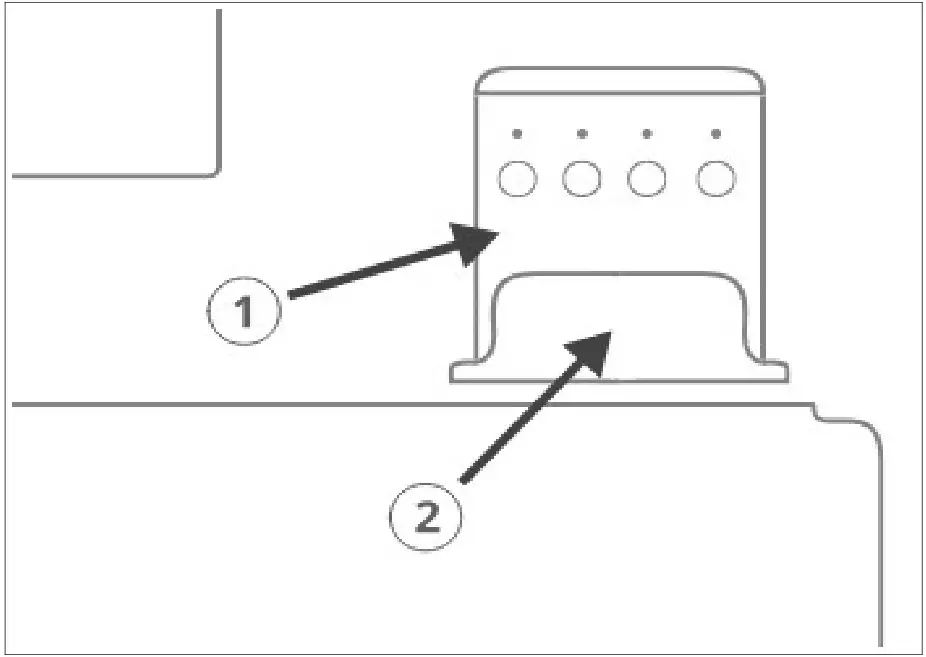 1

2