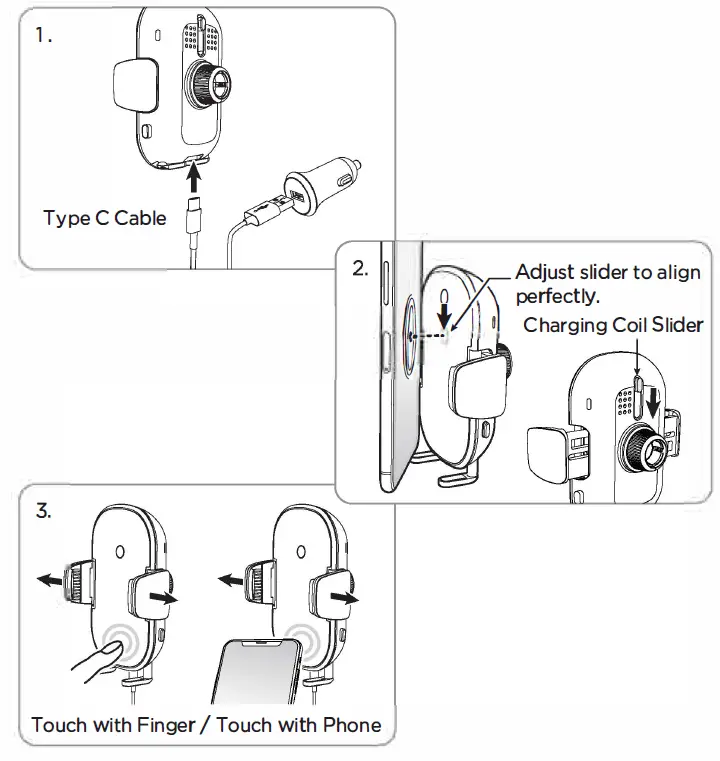 1.

Type C Cable

2.

Adjust slider to align perfectly.

Charging Coil Slider

3.

Touch with Finger / Touch with Phone