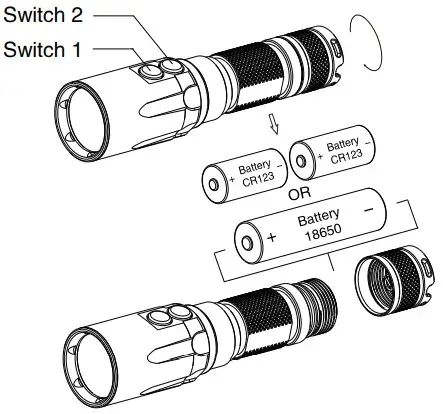 Switch 2
Switch 1

+ Battery CR123 −
+ Battery CR123 −

OR

+ Battery 18650 −