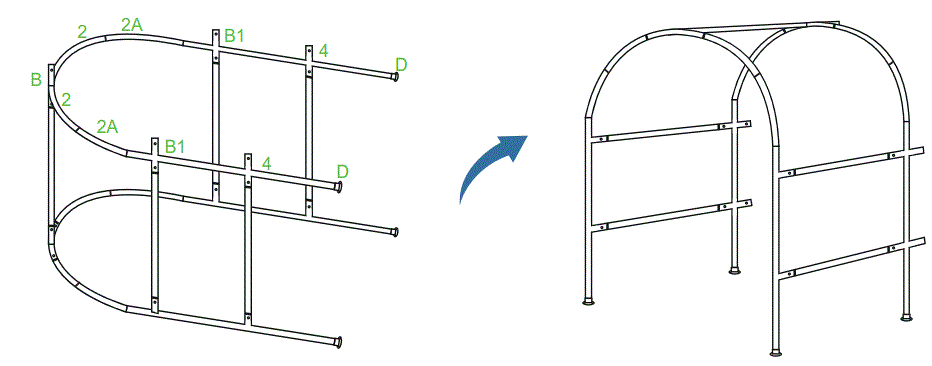 2
2A
B1
4
D
B
2
2A
B1
4
D