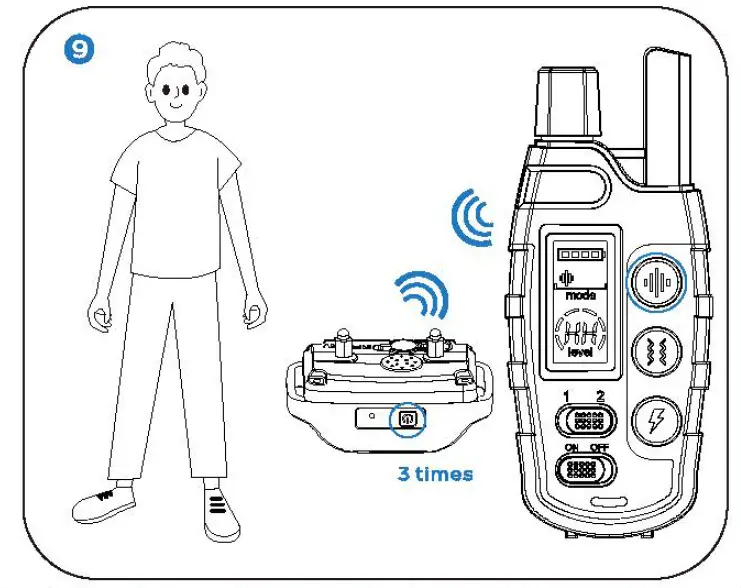 9

mode

level

1 2

ON OFF

3 times