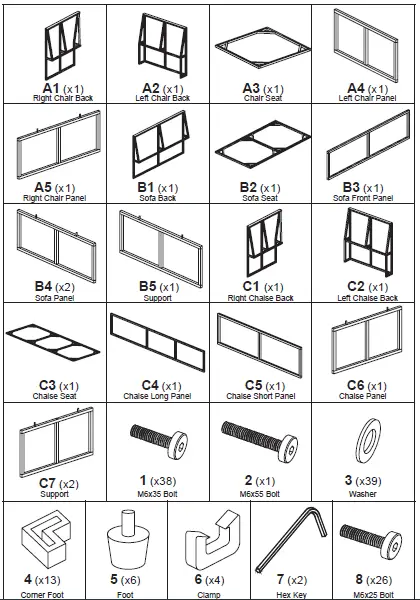 | A1 (x1) Right Chair Back | A2 (x1) Left Chair Back | A3 (x1) Chair Seat | A4 (x1) Left Chair Panel |
|---|---|---|---|
| A5 (x1) Right Chair Panel | B1 (x1) Sofa Back | B2 (x1) Sofa Seat | B3 (x1) Sofa Front Panel |
| B4 (x2) Sofa Panel | B5 (x1) Support | C1 (x1) Right Chaise Back | C2 (x1) Left Chaise Back |
| C3 (x1) Chaise Seat | C4 (x1) Chaise Long Panel | C5 (x1) Chaise Short Panel | C6 (x1) Chaise Panel |
| C7 (x2) Support | 1 (x38) M6x35 Bolt | 2 (x1) M6x55 Bolt | 3 (x39) Washer |

| 4 (x13) Corner Foot | 5 (x6) Foot | 6 (x4) Clamp | 7 (x2) Hex Key | 8 (x26) M6x25 Bolt |
|---|---|---|---|---|