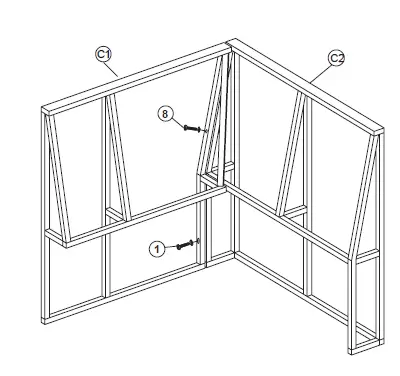 C1

C2

8

1