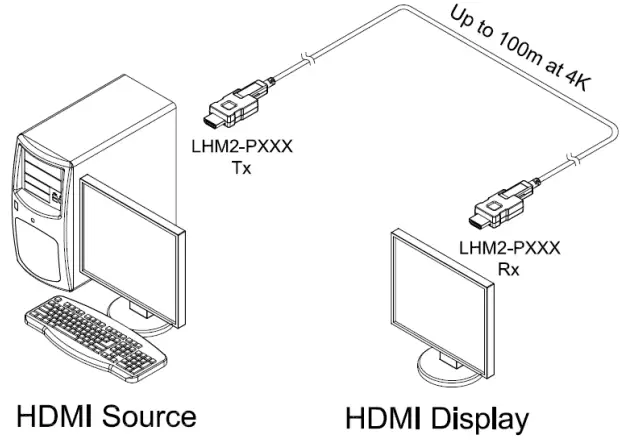 Up to 100m at 4K

LHM2-PXXX
Tx

LHM2-PXXX
Rx

HDMI Source

HDMI Display