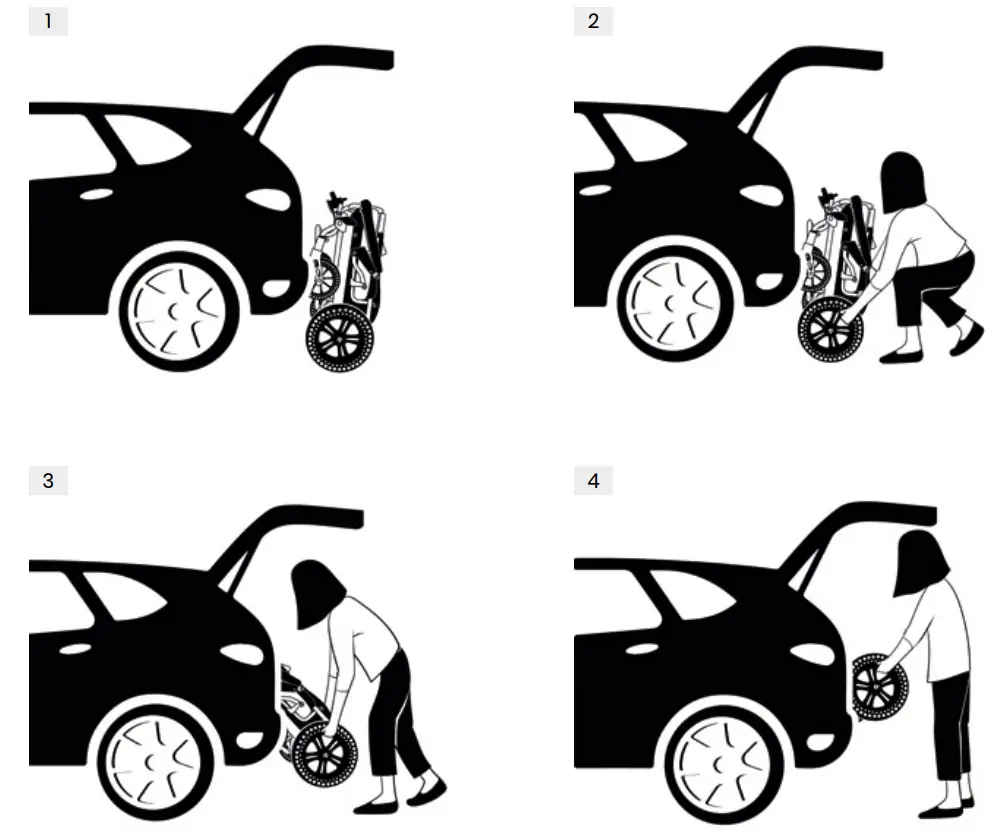 1

2

3

4