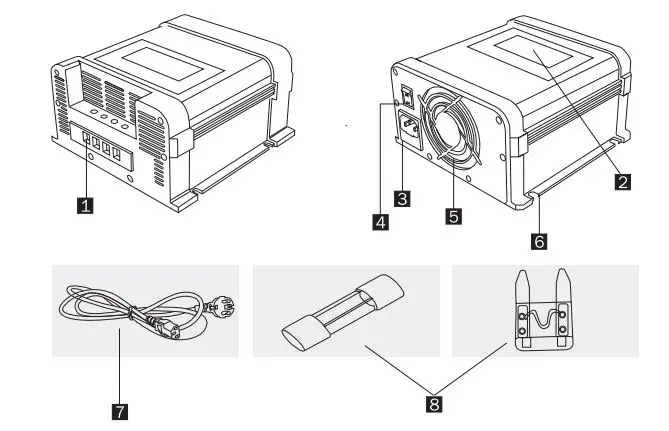 1

4 3 5 2 6

7 8