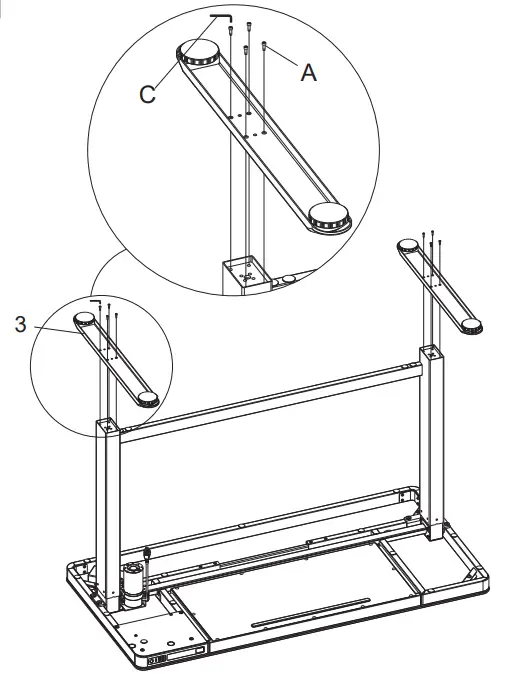 C
A
3